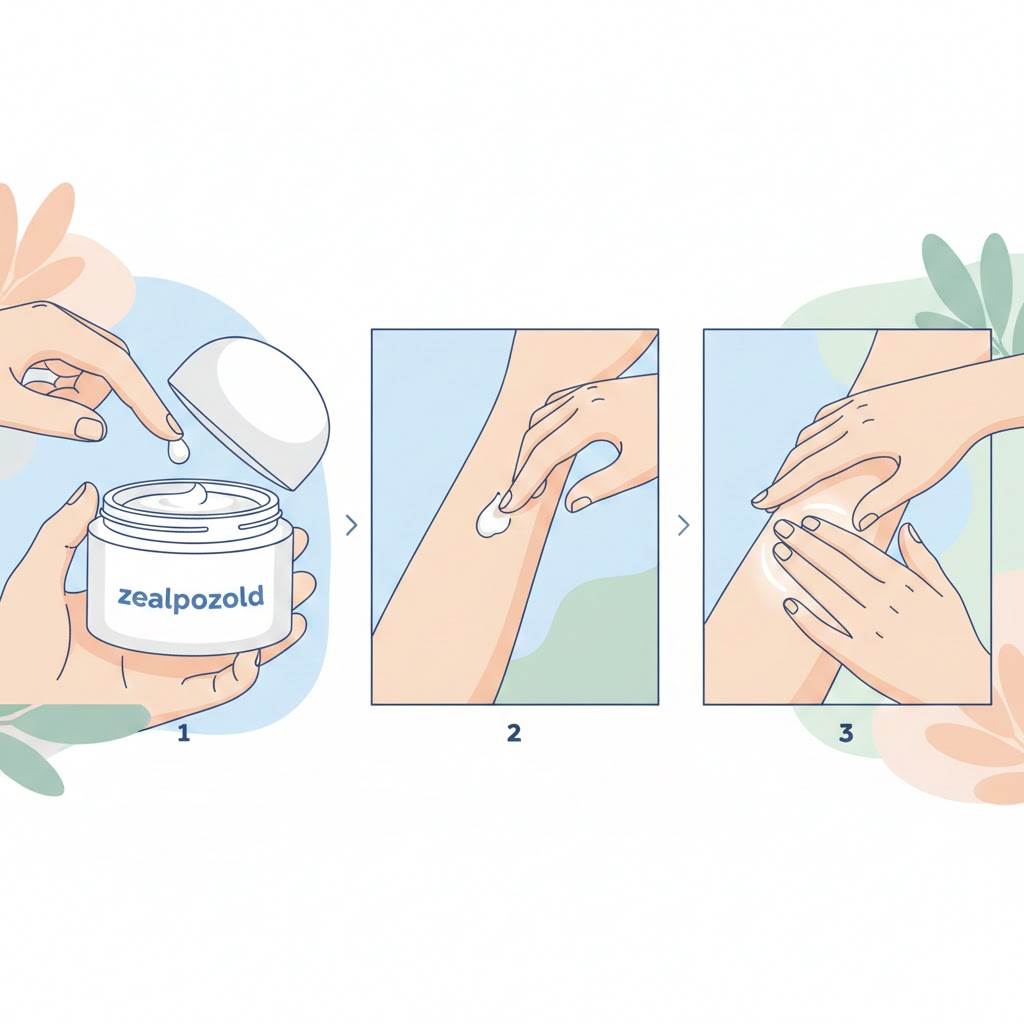 zealpozold

1

2

3